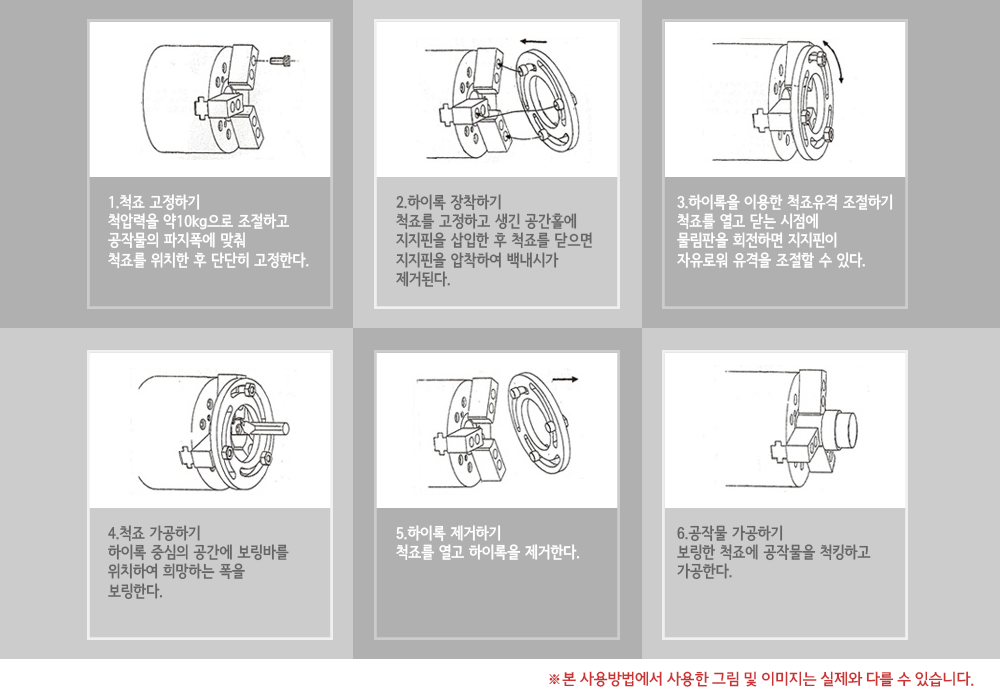 1.척죠 고정하기
척압력을 약10kg으로 조절하고 공작물의 파지폭에 맞춰 척죠를 위치한 후 단단히 고정한다.

2.하이록 장착하기
척죠를 고정하고 생긴 공간홀에 지지핀을 삽입한 후 척죠를 닫으면 지지핀을 압착하여 백내시가 제거된다.

3.하이록을 이용한 척죠유격 조절하기
척죠를 열고 닫는 시점에 물림판을 회전하면 지지핀이 자유로워 유격을 조절할 수 있다.

4.척죠 가공하기
하이록 중심의 공간에 보링바를 위치하여 희망하는 폭을 보링한다.

5.하이록 제거하기
척죠를 열고 하이록을 제거한다.

6.공작물 가공하기
보링한 척죠에 공작물을 척킹하고 가공한다.

※본 사용방법에서 사용한 그림 및 이미지는 실제와 다를 수 있습니다.